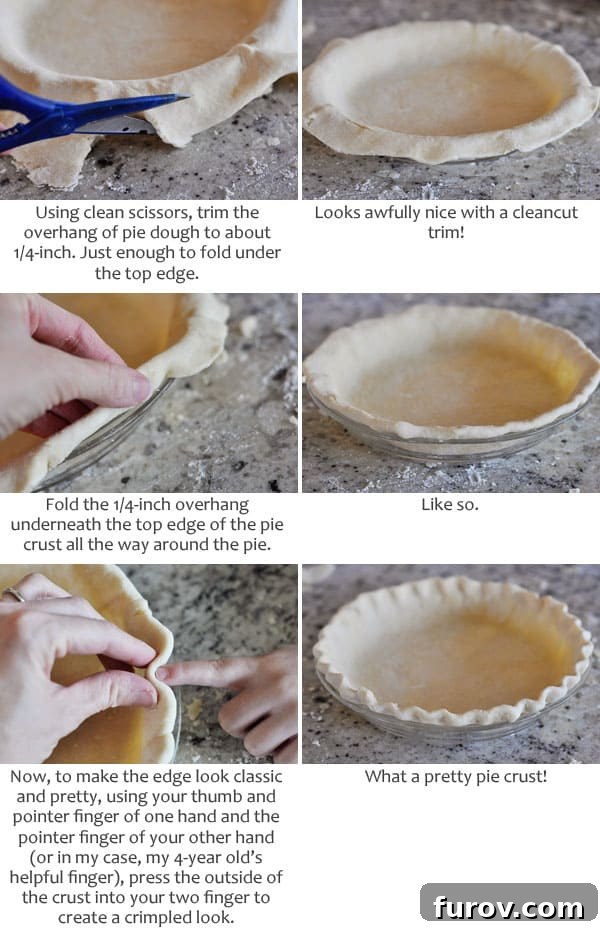 Using clean scissors, trim the overhang of pie dough to about 1/4-inch. Just enough to fold under the top edge.

Looks awfully nice with a cleancut trim!

Fold the 1/4-inch overhang underneath the top edge of the pie crust all the way around the pie.

Like so.

Now, to make the edge look classic and pretty, using your thumb and pointer finger of one hand and the pointer finger of your other hand (or in my case, my 4-year old's helpful finger), press the outside of the crust into your two finger to create a crimpled look.

What a pretty pie crust!

furov.com