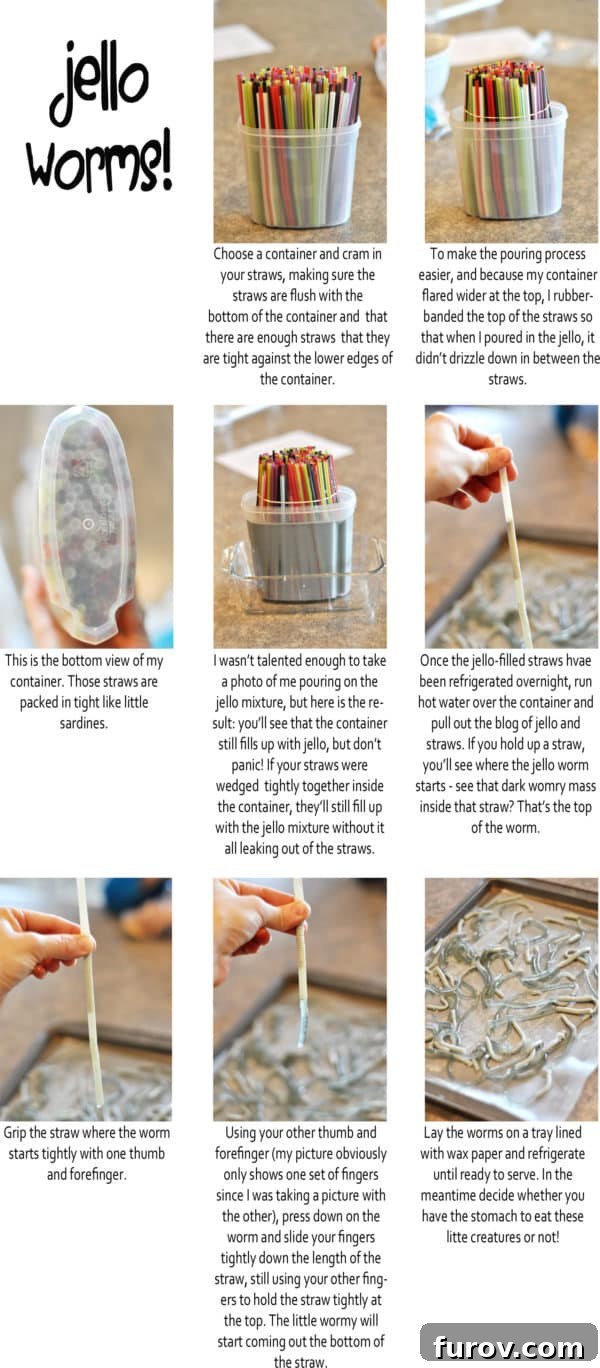 jello Worms!

Choose a container and cram in your straws, making sure the straws are flush with the bottom of the container and that there are enough straws that they are tight against the lower edges of the container.

To make the pouring process easier, and because my container flared wider at the top, I rubber-banded the top of the straws so that when I poured in the jello, it didn't drizzle down in between the straws.

This is the bottom view of my container. Those straws are packed in tight like little sardines.

I wasn't talented enough to take a photo of me pouring on the jello mixture, but here is the result: you'll see that the container still fills up with jello, but don't panic! If your straws were wedged tightly together inside the container, they'll still fill up with the jello mixture without it all leaking out of the straws.

Once the jello-filled straws hvae been refrigerated overnight, run hot water over the container and pull out the blog of jello and straws. If you hold up a straw, you'll see where the jello worm starts - see that dark womry mass inside that straw? That's the top of the worm.

Grip the straw where the worm starts tightly with one thumb and forefinger.

Using your other thumb and forefinger (my picture obviously only shows one set of fingers since I was taking a picture with the other), press down on the worm and slide your fingers tightly down the length of the straw, still using your other fingers to hold the straw tightly at the top. The little wormy will start coming out the bottom of the straw.

Lay the worms on a tray lined with wax paper and refrigerate until ready to serve. In the meantime decide whether you have the stomach to eat these litte creatures or not!

furov.com